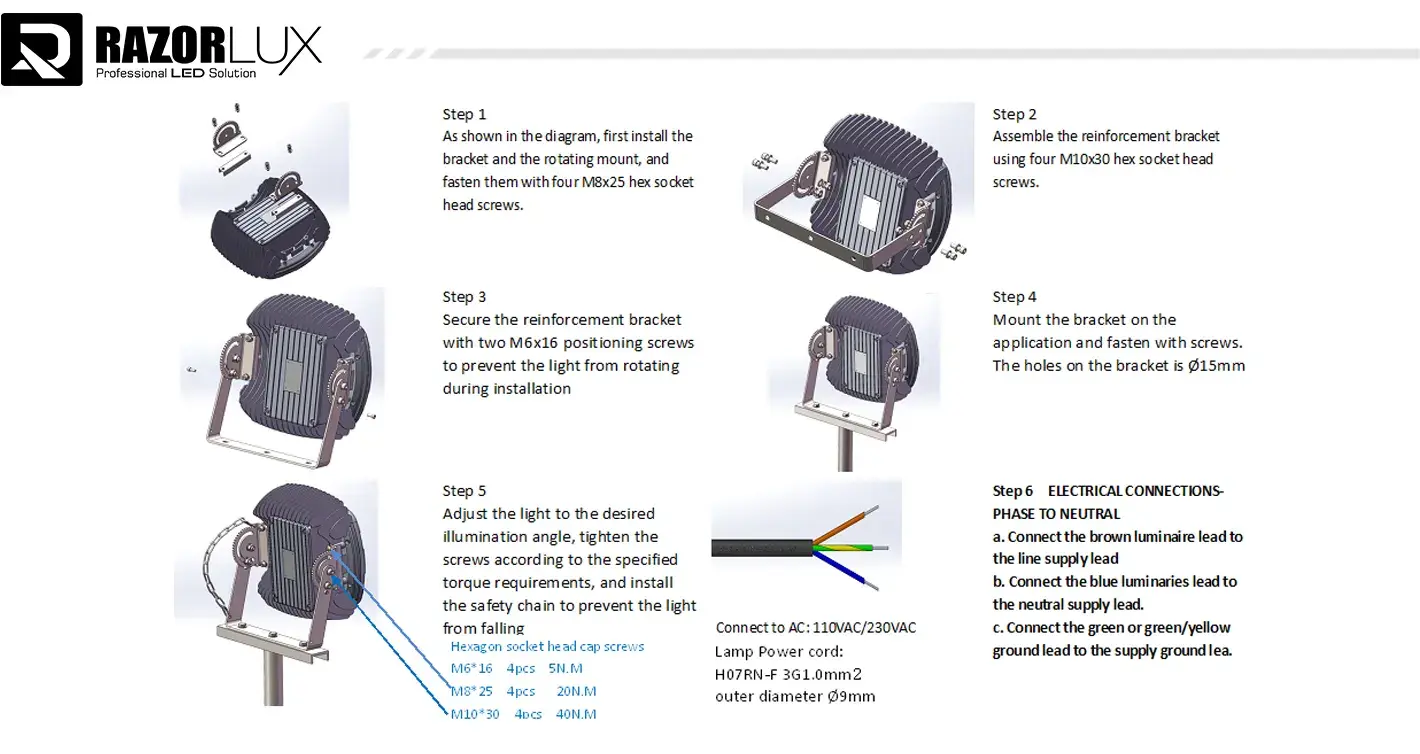 RAZORLUX
Professional LED Solution

Step 1
As shown in the diagram, first install the bracket and the rotating mount, and fasten them with four M8x25 hex socket head screws.

Step 2
Assemble the reinforcement bracket using four M10x30 hex socket head screws.

Step 3
Secure the reinforcement bracket with two M6x16 positioning screws to prevent the light from rotating during installation

Step 4
Mount the bracket on the application and fasten with screws. The holes on the bracket is Ø15mm

Step 5
Adjust the light to the desired illumination angle, tighten the screws according to the specified torque requirements, and install the safety chain to prevent the light from falling

Hexagon socket head cap screws
M6*16 4pcs 5N.M
M8*25 4pcs 20N.M
M10*30 4pcs 40N.M

Connect to AC: 110VAC/230VAC
Lamp Power cord:
H07RN-F 3G1.0mm2
outer diameter Ø9mm

Step 6 ELECTRICAL CONNECTIONS-PHASE TO NEUTRAL
a. Connect the brown luminaire lead to the line supply lead
b. Connect the blue luminaries lead to the neutral supply lead.
c. Connect the green or green/yellow ground lead to the supply ground lea.