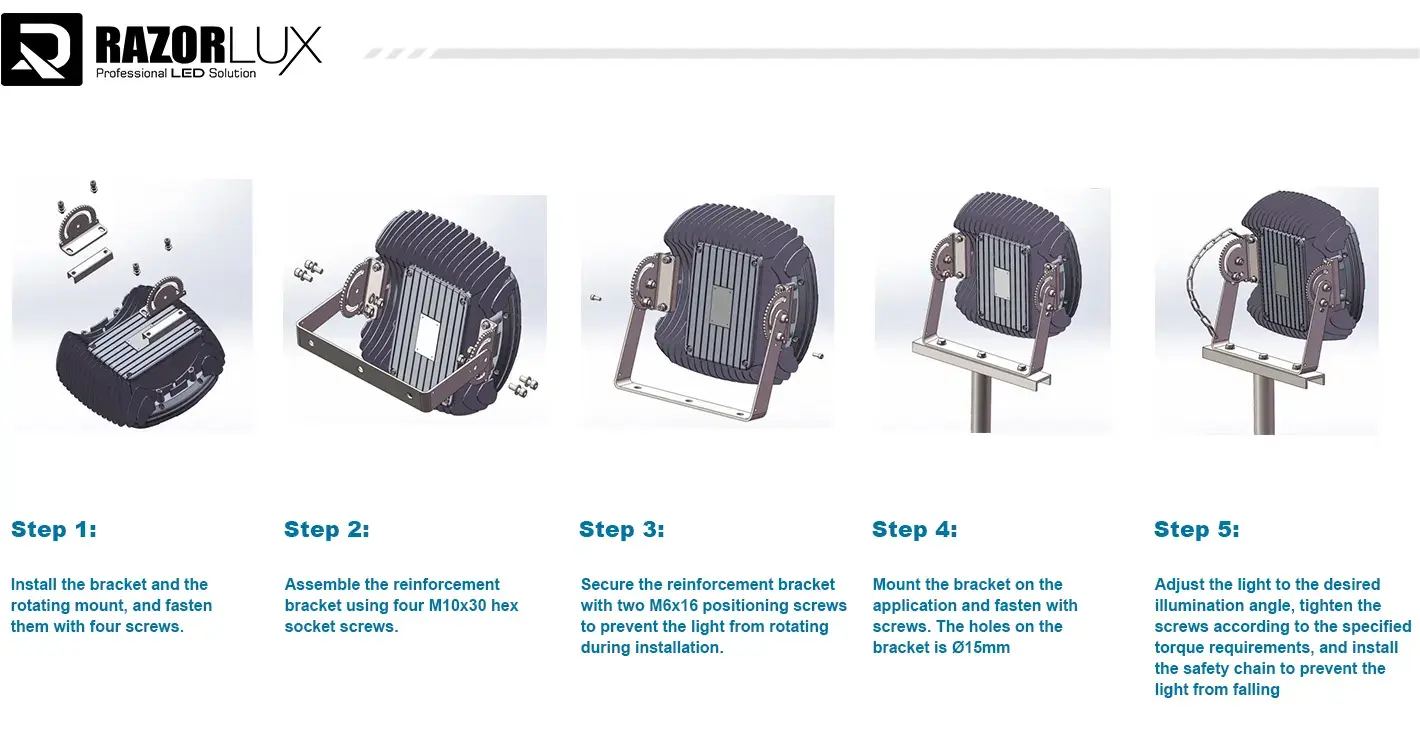 RAZORLUX
Professional LED Solution

Step 1:

Install the bracket and the rotating mount, and fasten them with four screws.

Step 2:

Assemble the reinforcement bracket using four M10x30 hex socket screws.

Step 3:

Secure the reinforcement bracket with two M6x16 positioning screws to prevent the light from rotating during installation.

Step 4:

Mount the bracket on the application and fasten with screws. The holes on the bracket is Ø15mm

Step 5:

Adjust the light to the desired illumination angle, tighten the screws according to the specified torque requirements, and install the safety chain to prevent the light from falling