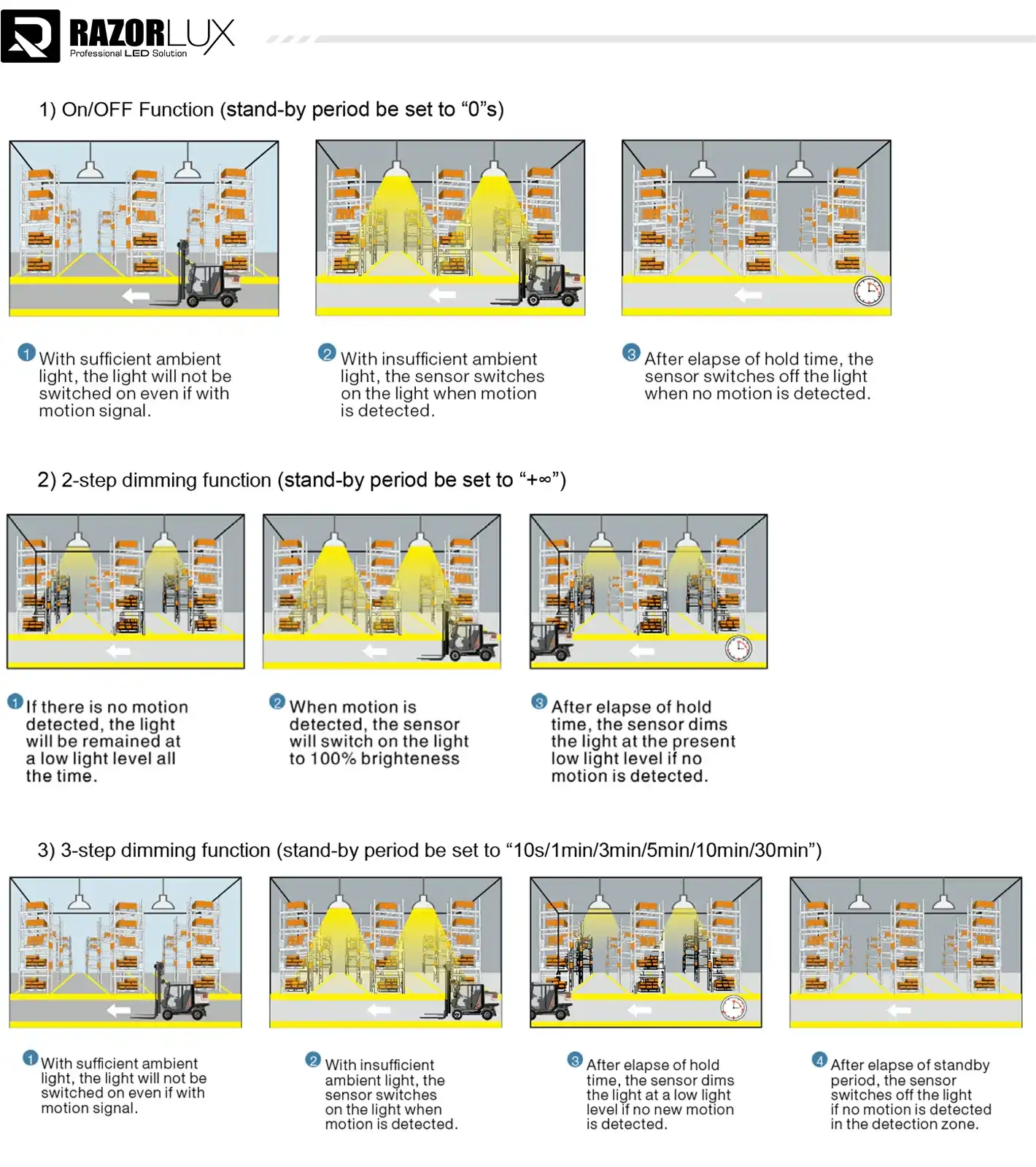 RAZORLUX
Professional LED Solution

1) On/OFF Function (stand-by period be set to “0”s)

1 With sufficient ambient light, the light will not be switched on even if with motion signal.

2 With insufficient ambient light, the sensor switches on the light when motion is detected.

3 After elapse of hold time, the sensor switches off the light when no motion is detected.

2) 2-step dimming function (stand-by period be set to “+∞”)

1 If there is no motion detected, the light will be remained at a low light level all the time.

2 When motion is detected, the sensor will switch on the light to 100% brighteness

3 After elapse of hold time, the sensor dims the light at the present low light level if no motion is detected.

3) 3-step dimming function (stand-by period be set to “10s/1min/3min/5min/10min/30min”)

1 With sufficient ambient light, the light will not be switched on even if with motion signal.

2 With insufficient ambient light, the sensor switches on the light when motion is detected.

3 After elapse of hold time, the sensor dims the light at a low light level if no new motion is detected.

4 After elapse of standby period, the sensor switches off the light if no motion is detected in the detection zone.