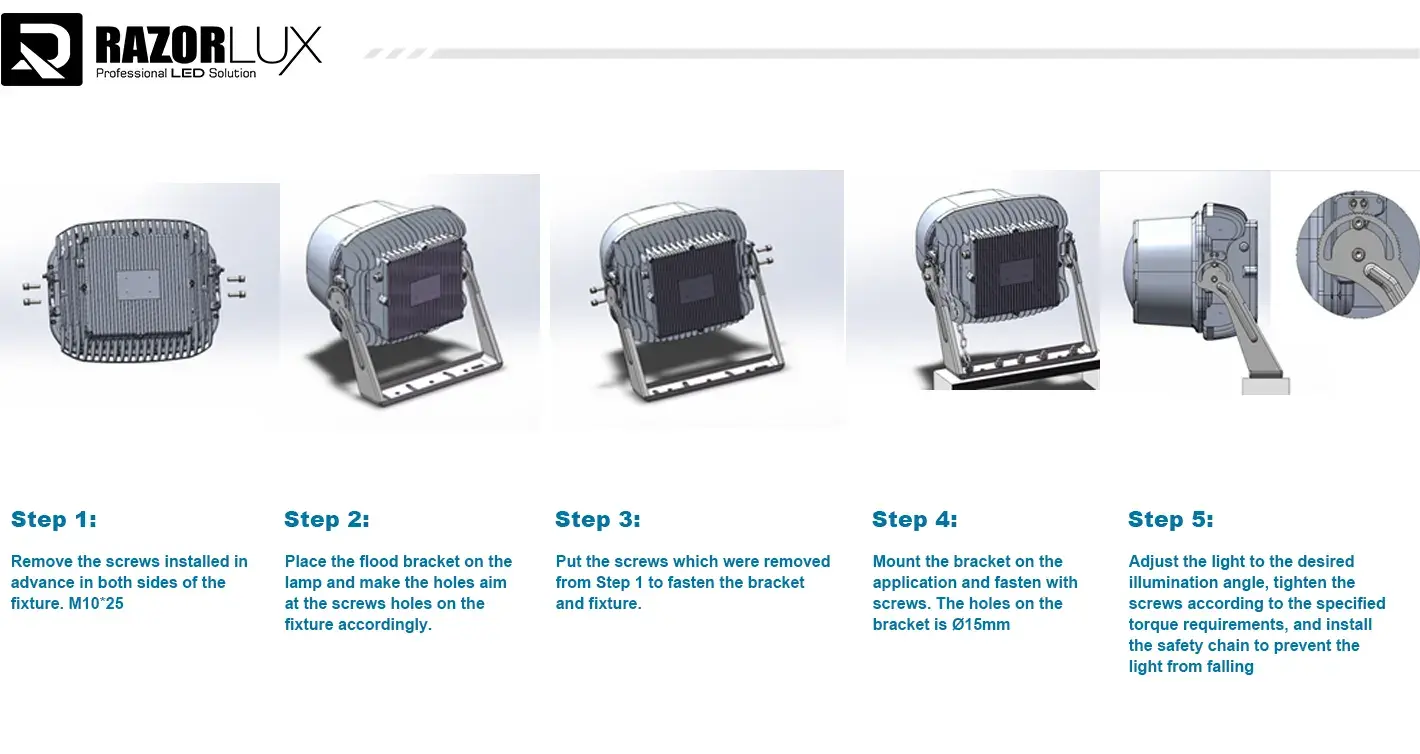 RAZORLUX
Professional LED Solution

Step 1:

Remove the screws installed in advance in both sides of the fixture. M10*25

Step 2:

Place the flood bracket on the lamp and make the holes aim at the screws holes on the fixture accordingly.

Step 3:

Put the screws which were removed from Step 1 to fasten the bracket and fixture.

Step 4:

Mount the bracket on the application and fasten with screws. The holes on the bracket is Ø15mm

Step 5:

Adjust the light to the desired illumination angle, tighten the screws according to the specified torque requirements, and install the safety chain to prevent the light from falling