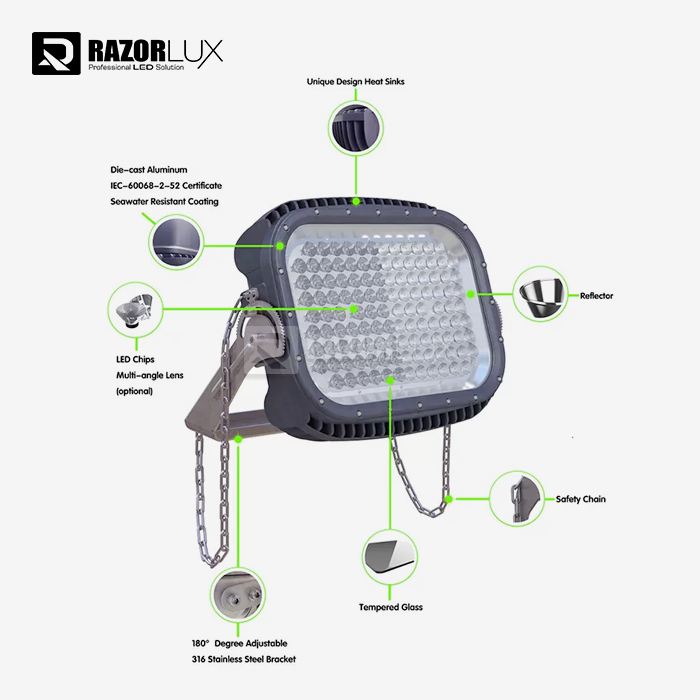 RAZORLUX
Professional LED Solution

Unique Design Heat Sinks

Die-cast Aluminum
IEC-60068-2-52 Certificate
Seawater Resistant Coating

Reflector

LED Chips
Multi-angle Lens
(optional)

Safety Chain

Tempered Glass

180° Degree Adjustable
316 Stainless Steel Bracket